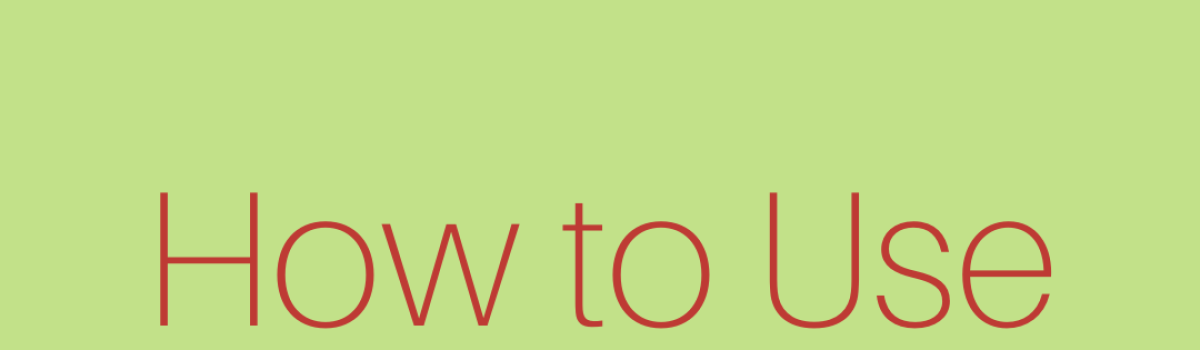 How to Use